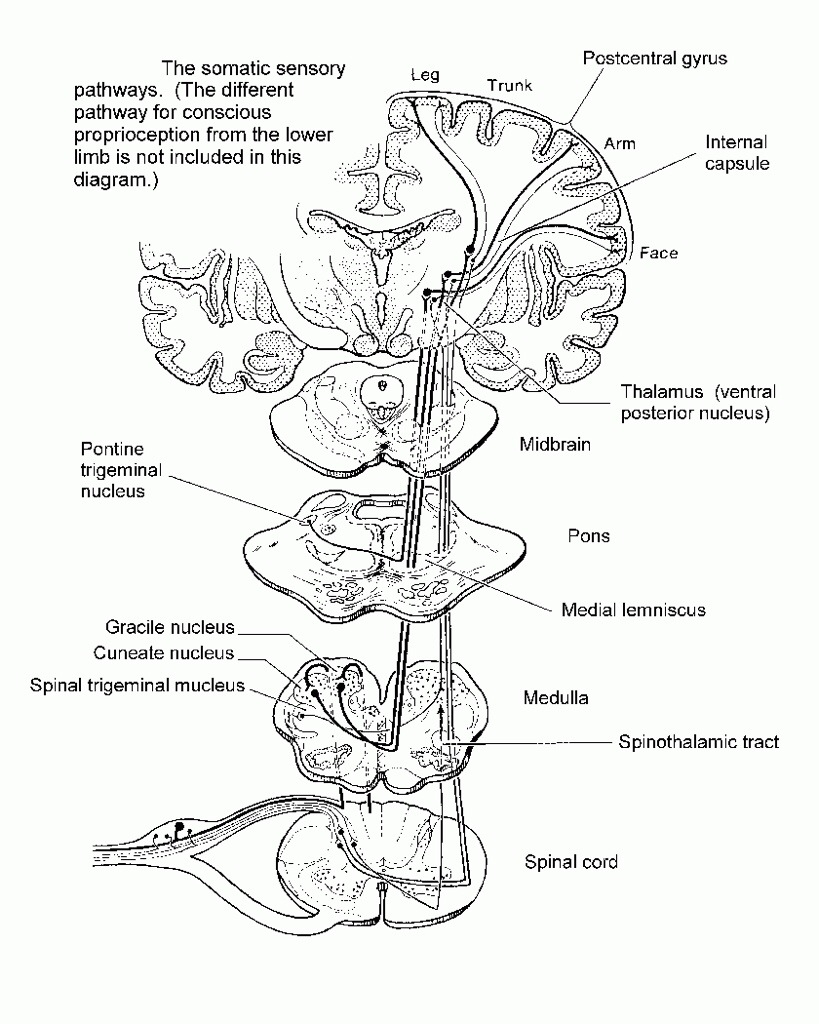 The somatic sensory pathways. (The different pathway for conscious proprioception from the lower limb is not included in this diagram.)

Leg
Trunk
Postcentral gyrus
Arm
Internal capsule
Face
Thalamus (ventral posterior nucleus)
Midbrain
Pontine trigeminal nucleus
Pons
Medial lemniscus
Gracile nucleus
Cuneate nucleus
Spinal trigeminal mucleus
Medulla
Spinothalamic tract
Spinal cord